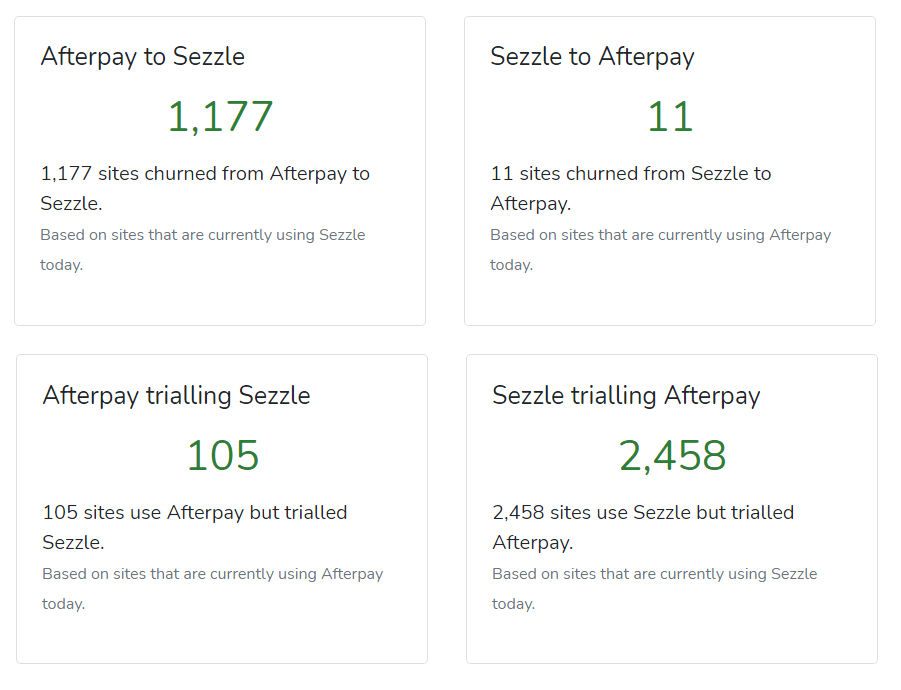 Afterpay to Sezzle

1,177

1,177 sites churned from Afterpay to Sezzle.

Based on sites that are currently using Sezzle today.

Sezzle to Afterpay

11

11 sites churned from Sezzle to Afterpay.

Based on sites that are currently using Afterpay today.

Afterpay trialling Sezzle

105

105 sites use Afterpay but trialled Sezzle.

Based on sites that are currently using Afterpay today.

Sezzle trialling Afterpay

2,458

2,458 sites use Sezzle but trialled Afterpay.

Based on sites that are currently using Sezzle today.